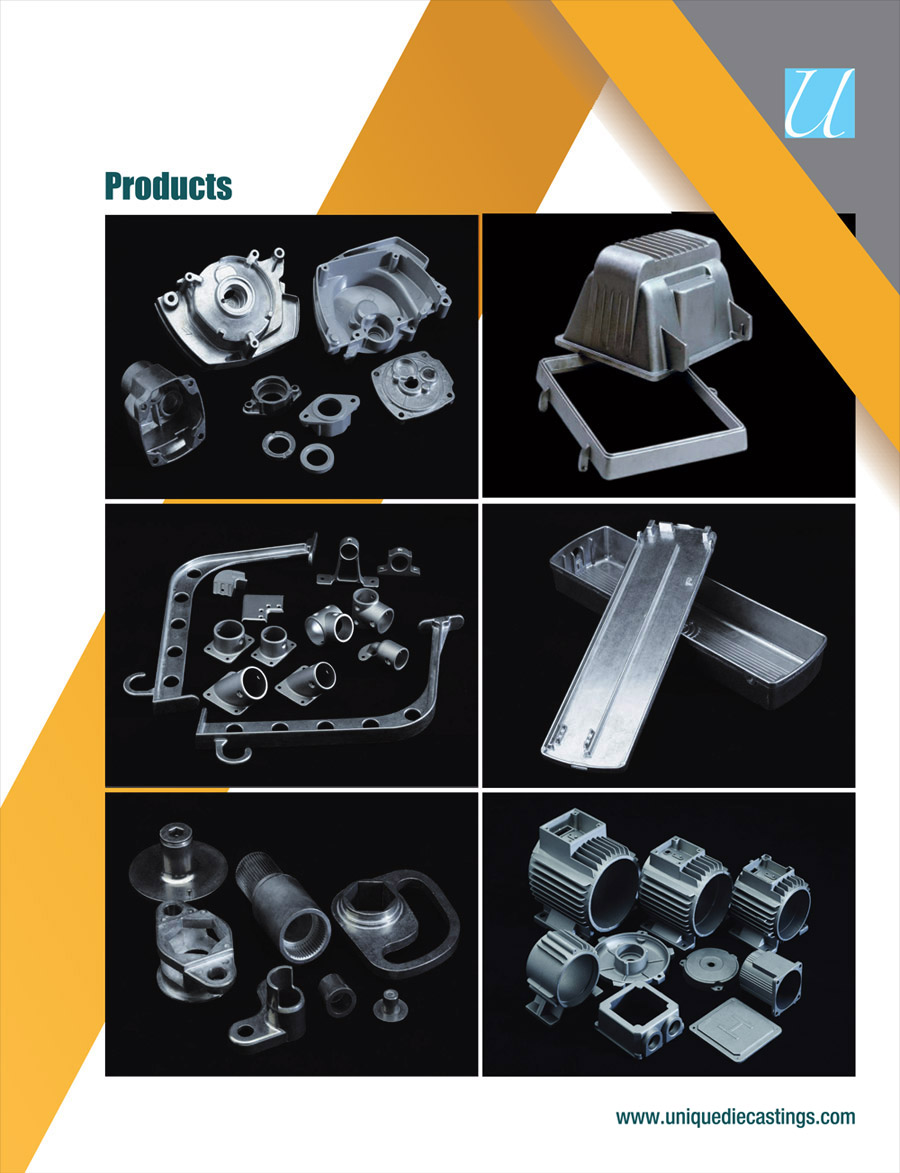 U

Products

www.uniquediecastings.com